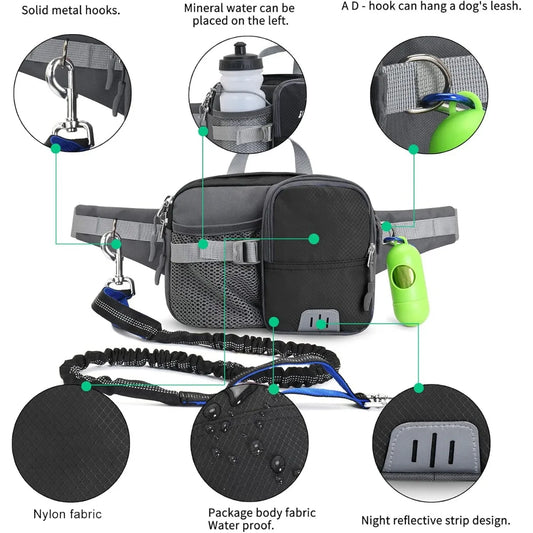 Solid metal hooks.

Mineral water can be placed on the left.

A D - hook can hang a dog's leash.

Nylon fabric

Package body fabric Water proof.

Night reflective strip design.