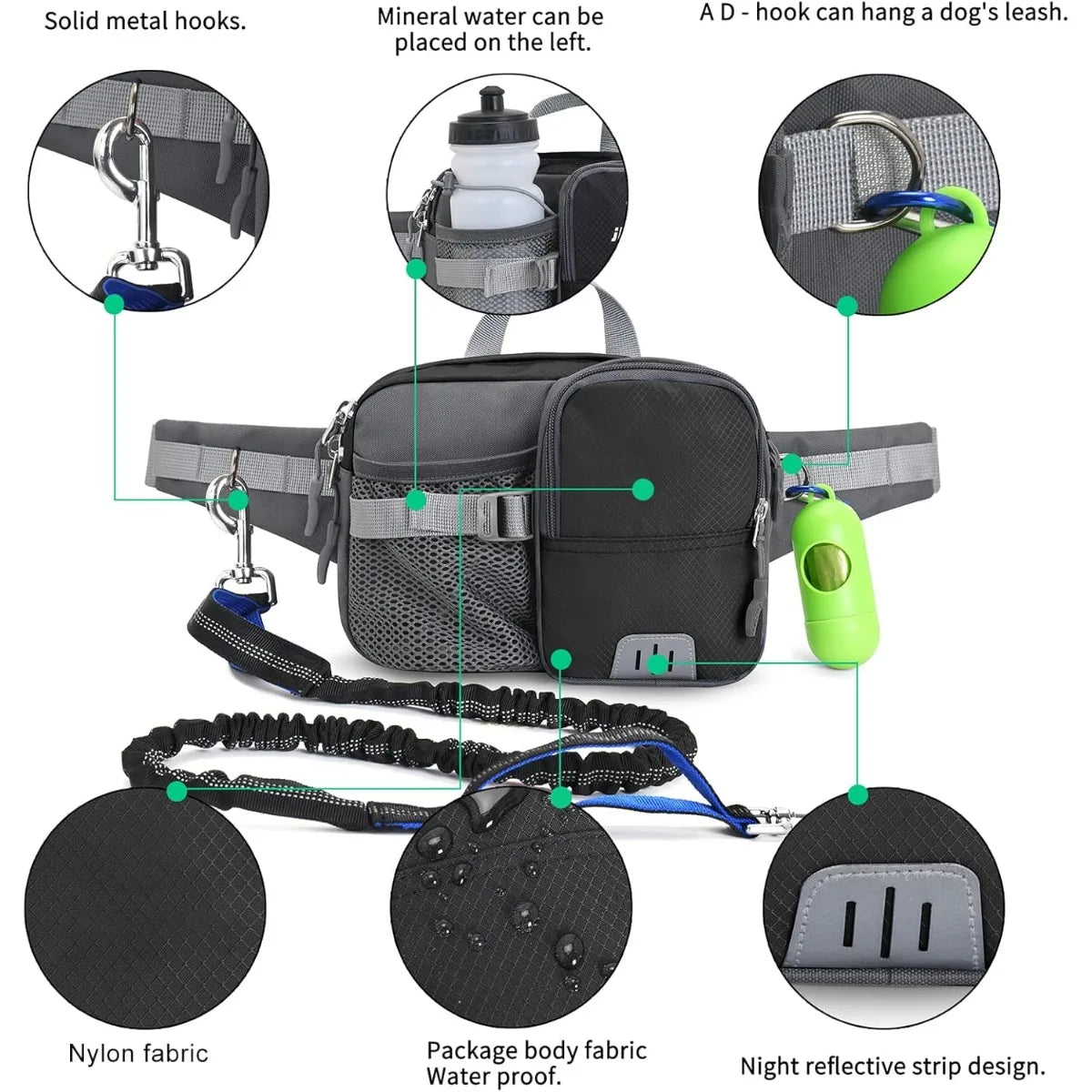 Solid metal hooks.

Mineral water can be placed on the left.

A D - hook can hang a dog's leash.

Nylon fabric

Package body fabric Water proof.

Night reflective strip design.